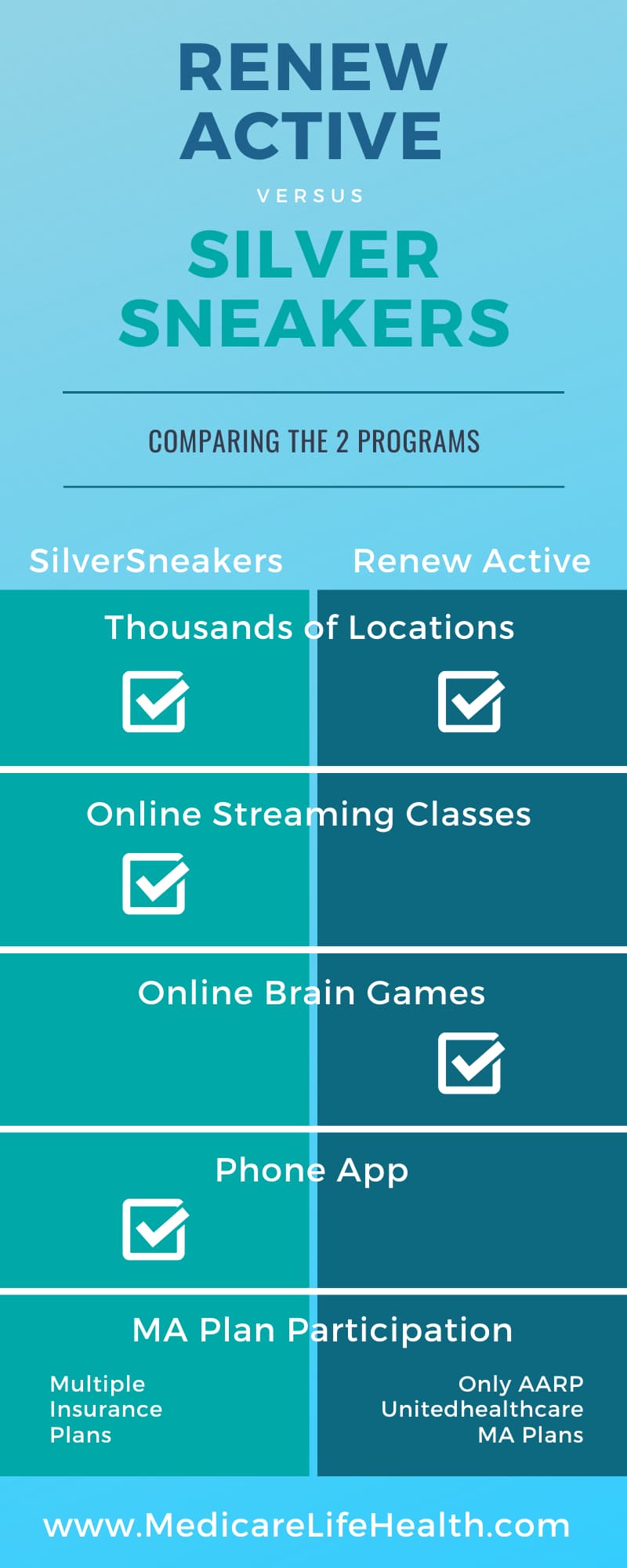 RENEW ACTIVE

VERSUS

SILVER SNEAKERS

COMPARING THE 2 PROGRAMS

SilverSneakers

Renew Active

Thousands of Locations

Online Streaming Classes

Online Brain Games

Phone App

MA Plan Participation

Multiple Insurance Plans

Only AARP Unitedhealthcare MA Plans

www.MedicareLifeHealth.com